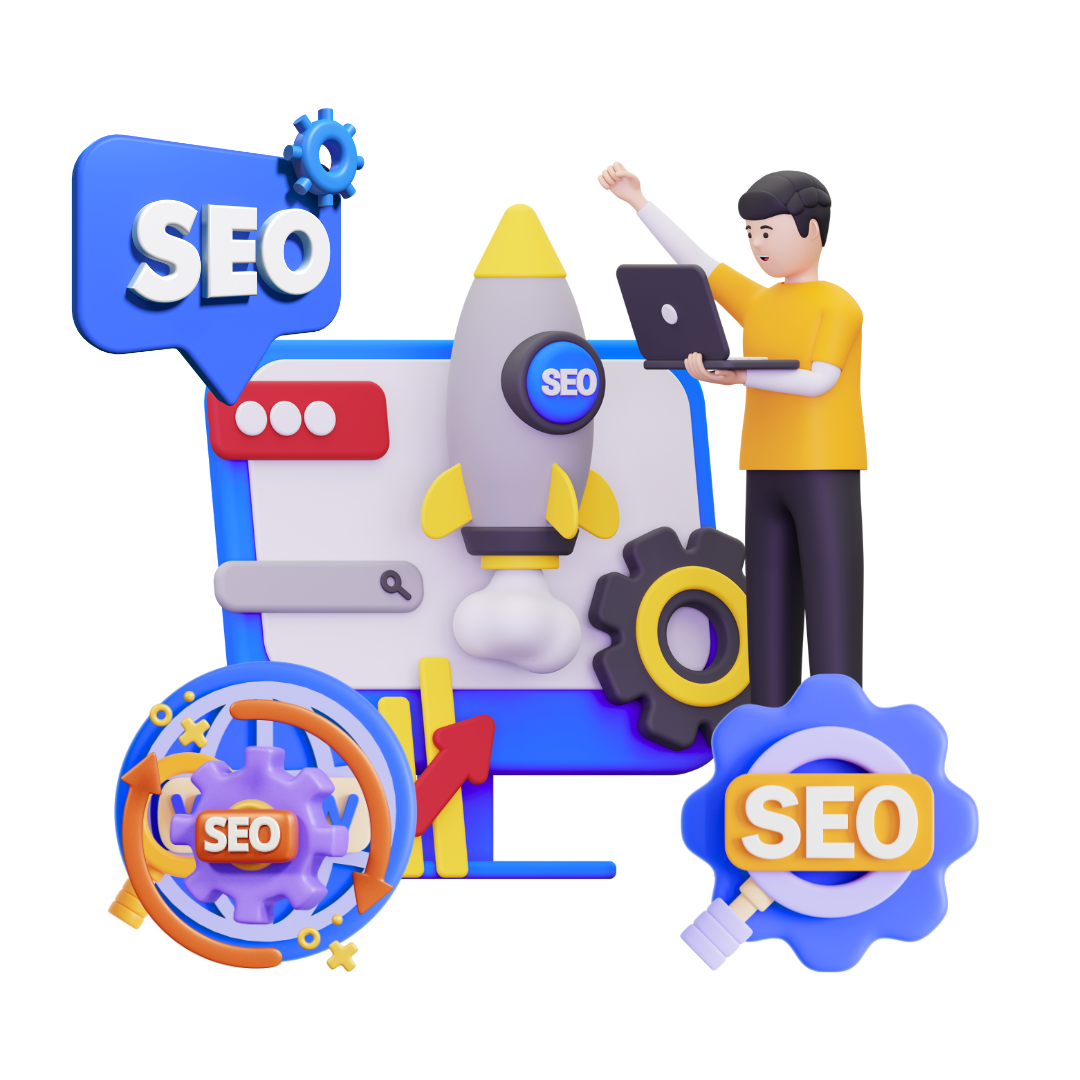 SEO

SEO

SEO

SEO